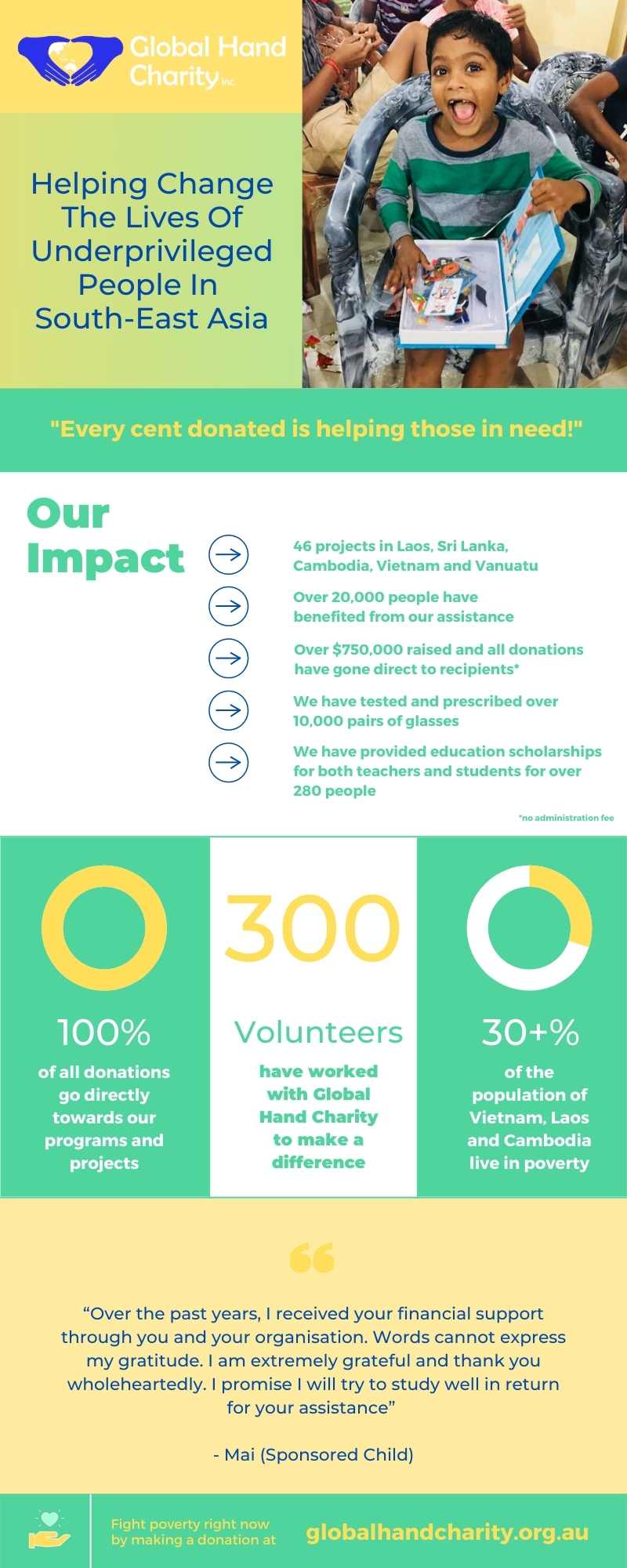 Global Hand Charity Inc.

Helping Change The Lives Of Underprivileged People In South-East Asia

"Every cent donated is helping those in need!"

Our Impact

46 projects in Laos, Sri Lanka, Cambodia, Vietnam and Vanuatu

Over 20,000 people have benefited from our assistance

Over $750,000 raised and all donations have gone direct to recipients*

We have tested and prescribed over 10,000 pairs of glasses

We have provided education scholarships for both teachers and students for over 280 people

*no administration fee

100%
of all donations go directly towards our programs and projects

300
Volunteers
have worked with Global Hand Charity to make a difference

30+%
of the population of Vietnam, Laos and Cambodia live in poverty

“Over the past years, I received your financial support through you and your organisation. Words cannot express my gratitude. I am extremely grateful and thank you wholeheartedly. I promise I will try to study well in return for your assistance”

- Mai (Sponsored Child)

Fight poverty right now by making a donation at

globalhandcharity.org.au